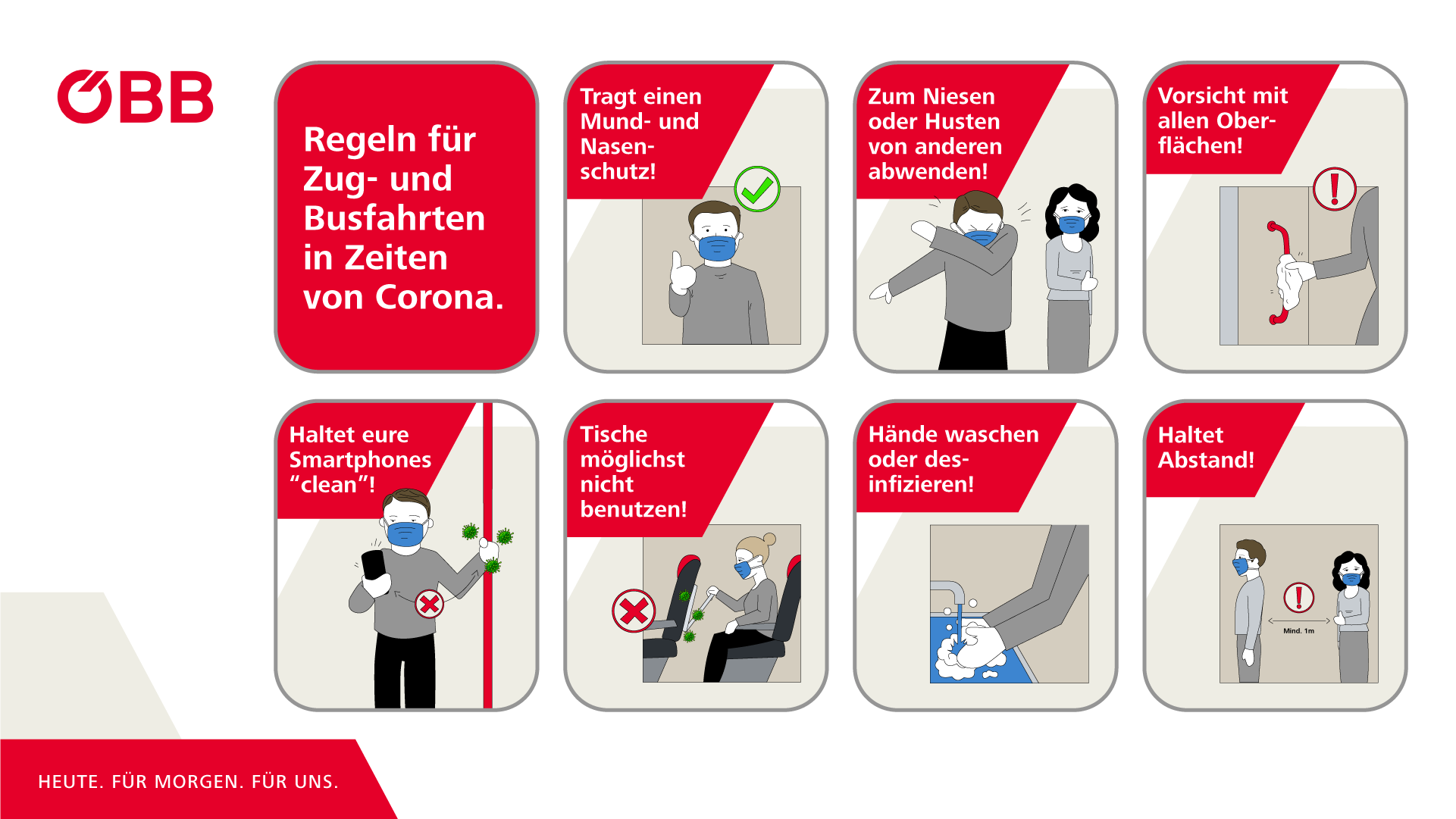 ÖBB

Regeln für Zug- und Busfahrten in Zeiten von Corona.

Tragt einen Mund- und Nasenschutz!

Zum Niesen oder Husten von anderen abwenden!

Vorsicht mit allen Oberflächen!

Haltet eure Smartphones “clean”!

Tische möglichst nicht benutzen!

Hände waschen oder desinfizieren!

Haltet Abstand!

Mind. 1m

HEUTE. FÜR MORGEN. FÜR UNS.