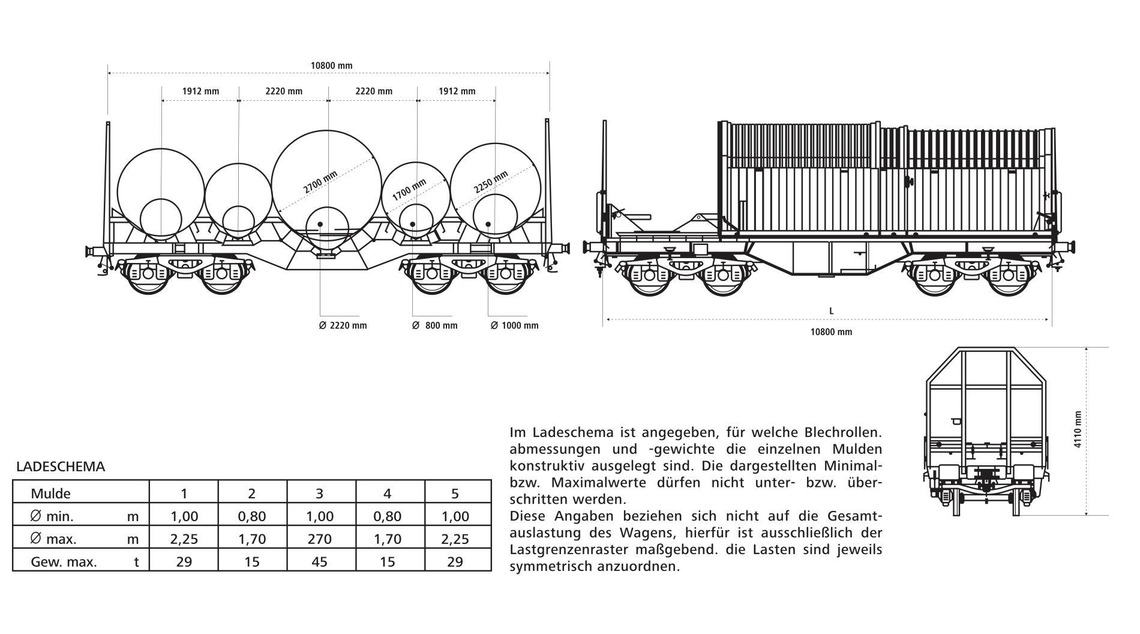 10800 mm

1912 mm 2220 mm 2220 mm 1912 mm

2700 mm 1700 mm 2250 mm

Ø 2220 mm Ø 800 mm Ø 1000 mm

L

10800 mm

4110 mm

LADESCHEMA

| Mulde | | 1 | 2 | 3 | 4 | 5 |
|---|---|---|---|---|---|---|
| Ø min. | m | 1,00 | 0,80 | 1,00 | 0,80 | 1,00 |
| Ø max. | m | 2,25 | 1,70 | 270 | 1,70 | 2,25 |
| Gew. max. | t | 29 | 15 | 45 | 15 | 29 |

Im Ladeschema ist angegeben, für welche Blechrollen. abmessungen und -gewichte die einzelnen Mulden konstruktiv ausgelegt sind. Die dargestellten Minimal- bzw. Maximalwerte dürfen nicht unter- bzw. überschritten werden.
Diese Angaben beziehen sich nicht auf die Gesamtauslastung des Wagens, hierfür ist ausschließlich der Lastgrenzenraster maßgebend. die Lasten sind jeweils symmetrisch anzuordnen.